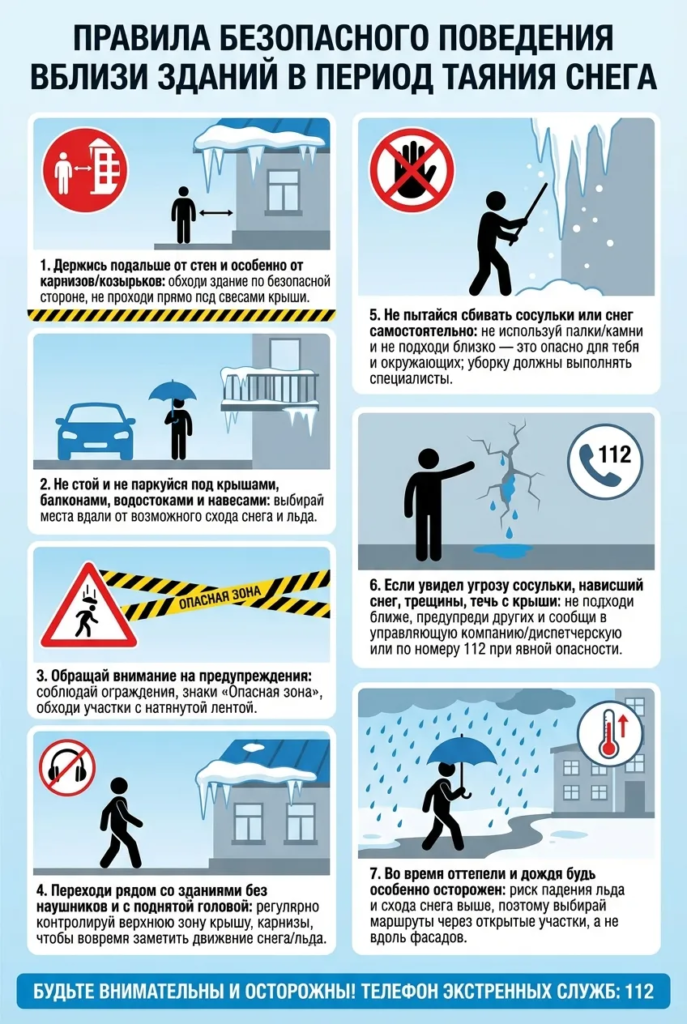 ПРАВИЛА БЕЗОПАСНОГО ПОВЕДЕНИЯ ВБЛИЗИ ЗДАНИЙ В ПЕРИОД ТАЯНИЯ СНЕГА

1. Держись подальше от стен и особенно от карнизов/козырьков: обходи здание по безопасной стороне, не проходи прямо под свесами крыши.

2. Не стой и не паркуйся под крышами, балконами, водостоками и навесами: выбирай места вдали от возможного схода снега и льда.

ОПАСНАЯ ЗОНА

3. Обращай внимание на предупреждения: соблюдай ограждения, знаки «Опасная зона», обходи участки с натянутой лентой.

4. Переходи рядом со зданиями без наушников и с поднятой головой: регулярно контролируй верхнюю зону крышу, карнизы, чтобы вовремя заметить движение снега/льда.

5. Не пытайся сбивать сосульки или снег самостоятельно: не используй палки/камни и не подходи близко — это опасно для тебя и окружающих; уборку должны выполнять специалисты.

112

6. Если увидел угрозу сосульки, нависший снег, трещины, течь с крыши: не подходи ближе, предупреди других и сообщи в управляющую компанию/диспетчерскую или по номеру 112 при явной опасности.

7. Во время оттепели и дождя будь особенно осторожен: риск падения льда и схода снега выше, поэтому выбирай маршруты через открытые участки, а не вдоль фасадов.

БУДЬТЕ ВНИМАТЕЛЬНЫ И ОСТОРОЖНЫ! ТЕЛЕФОН ЭКСТРЕННЫХ СЛУЖБ: 112